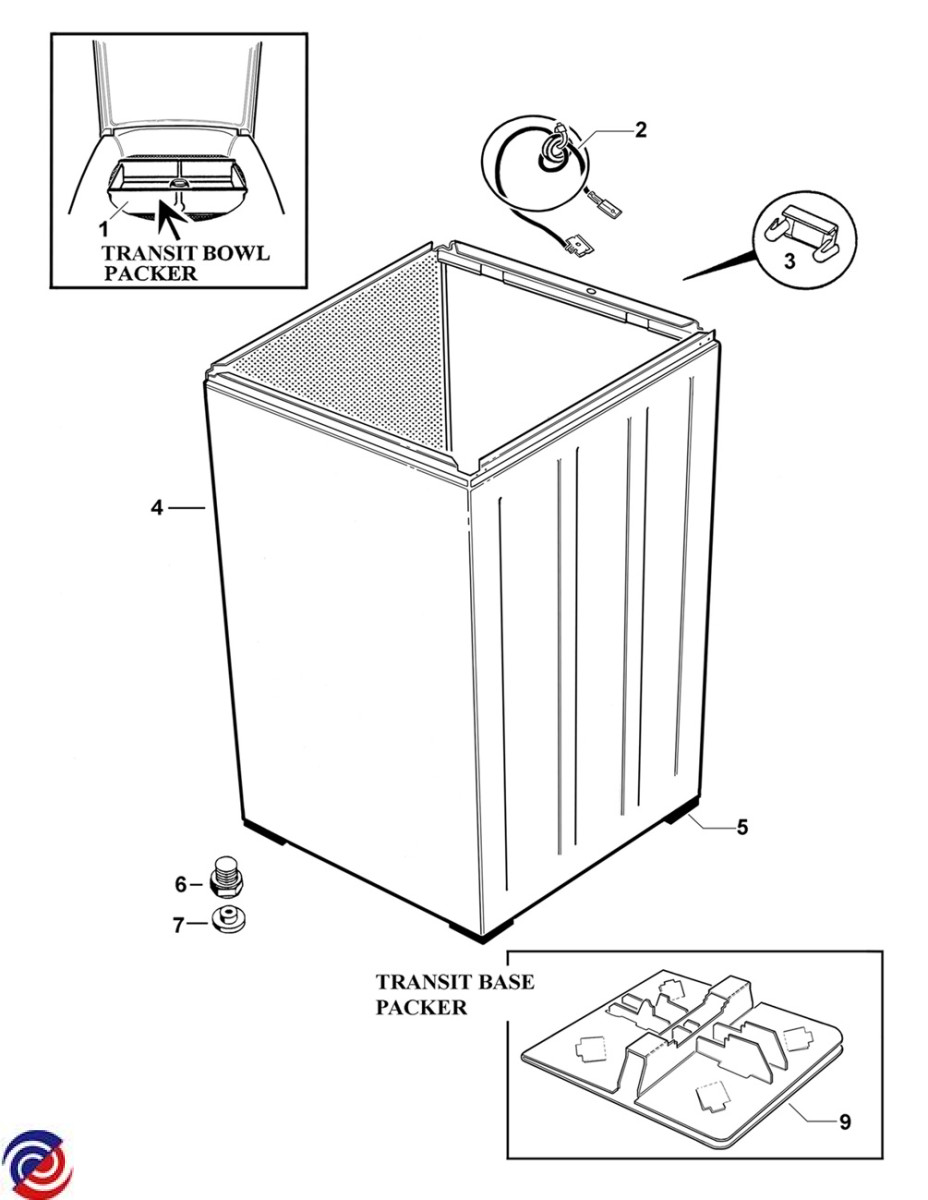 1
TRANSIT BOWL PACKER

2

3

4

5

6

7

TRANSIT BASE PACKER

9